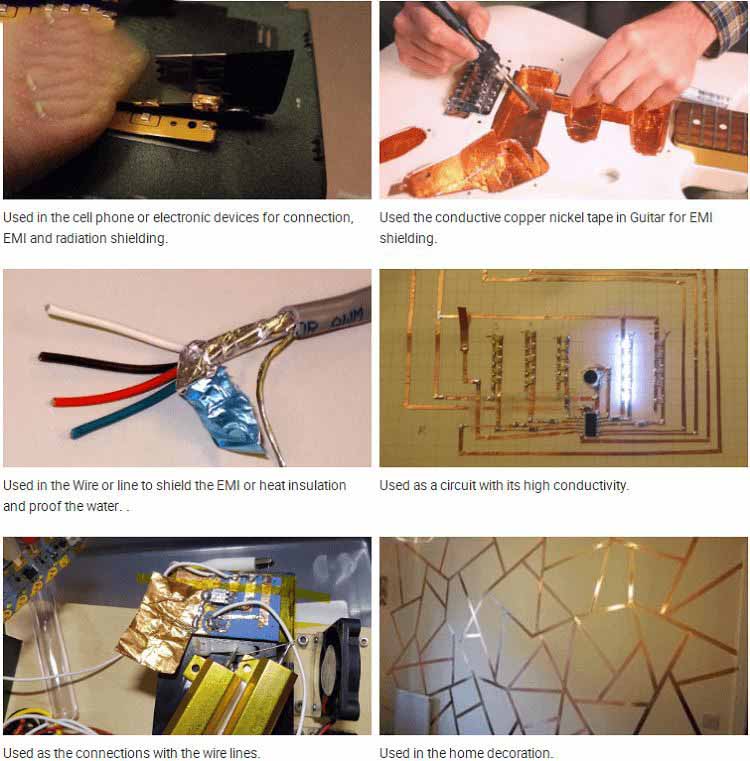 Used in the cell phone or electronic devices for connection, EMI and radiation shielding.

Used the conductive copper nickel tape in Guitar for EMI shielding.

Used in the Wire or line to shield the EMI or heat insulation and proof the water. .

Used as a circuit with its high conductivity.

Used as the connections with the wire lines.

Used in the home decoration.